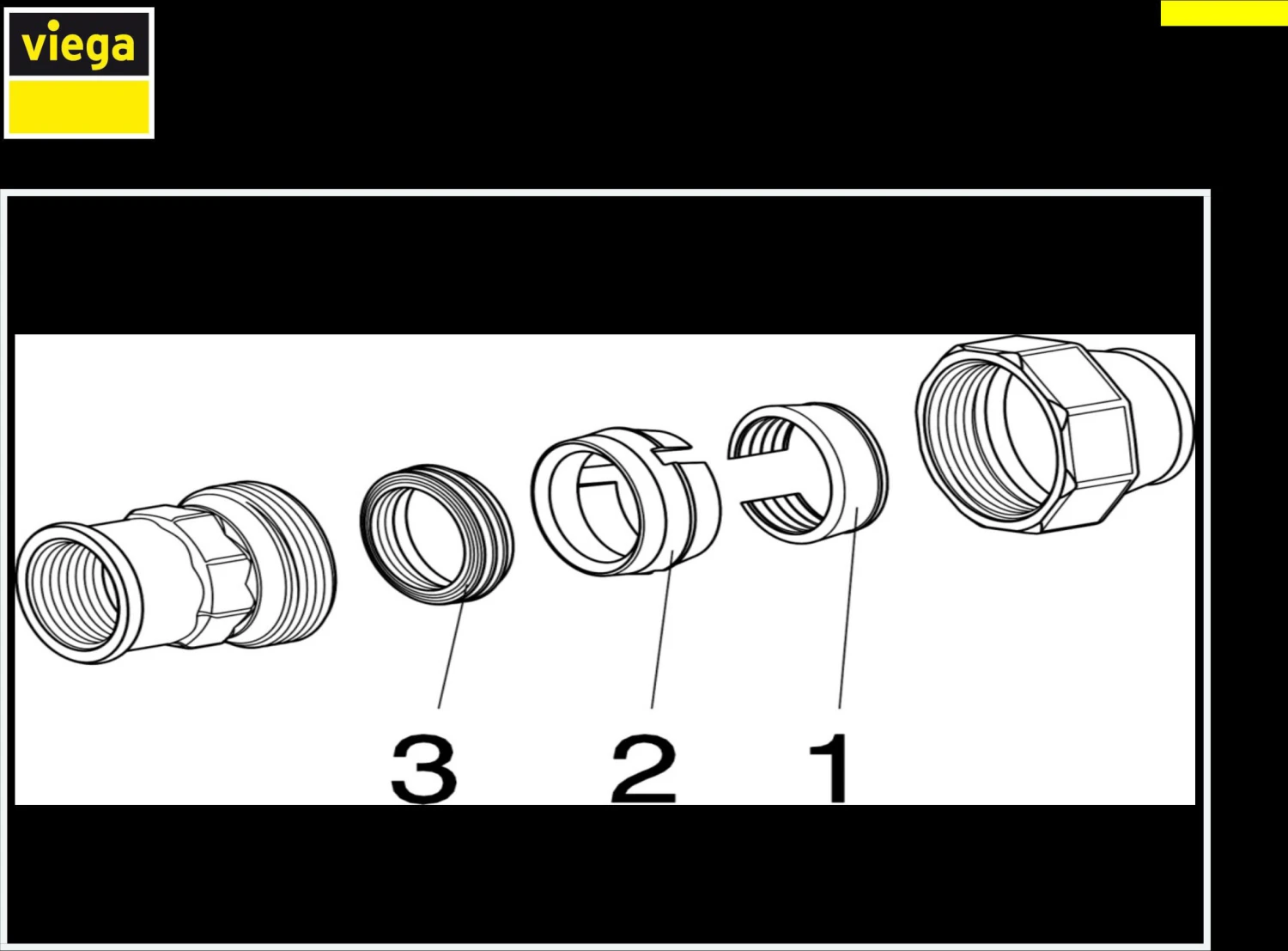 viega

3 2 1