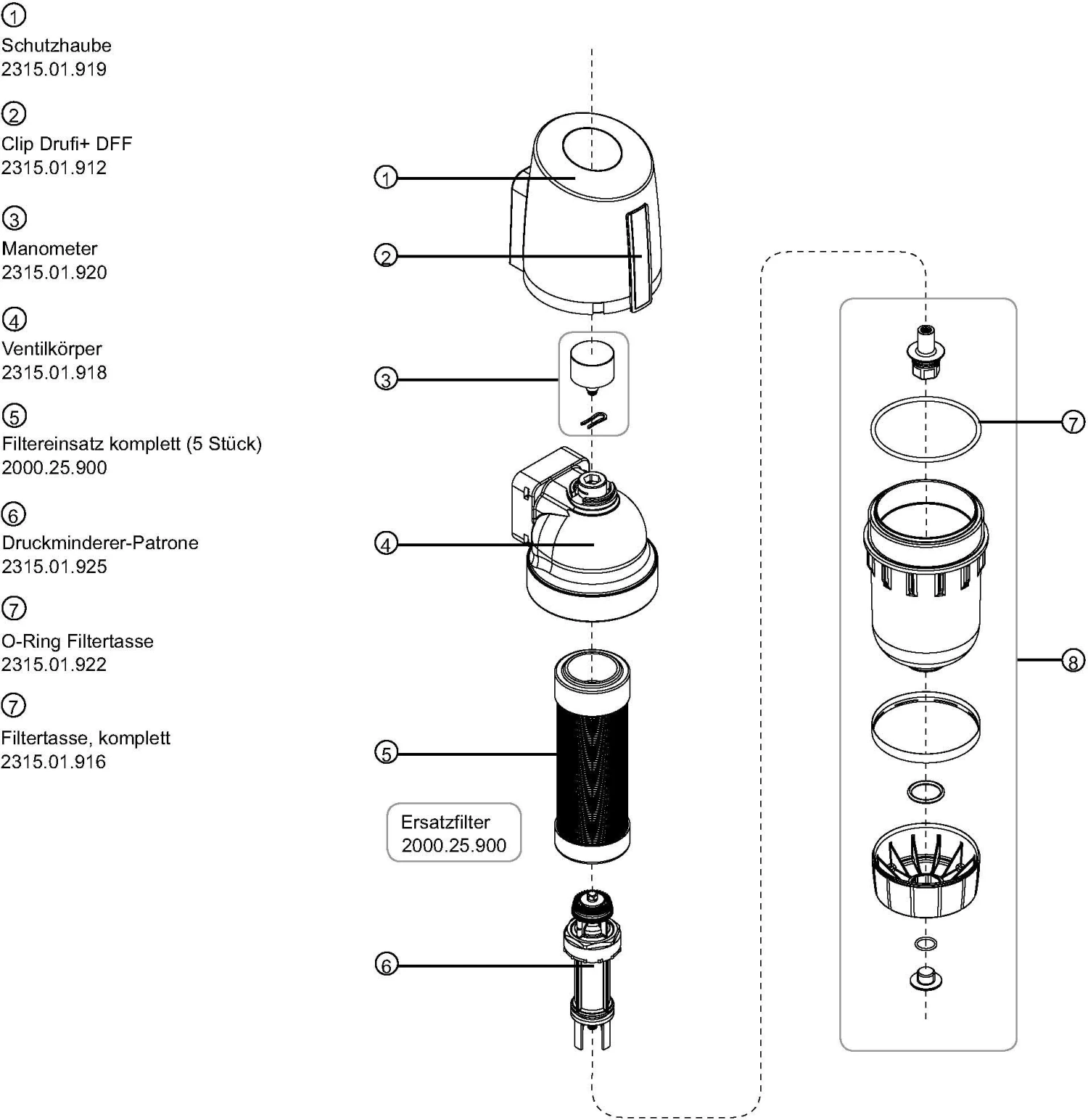 ①
Schutzhaube
2315.01.919

②
Clip Drufi+ DFF
2315.01.912

③
Manometer
2315.01.920

④
Ventilkörper
2315.01.918

⑤
Filtereinsatz komplett (5 Stück)
2000.25.900

⑥
Druckminderer-Patrone
2315.01.925

⑦
O-Ring Filtertasse
2315.01.922

⑦
Filtertasse, komplett
2315.01.916

①

②

③

④

⑤

Ersatzfilter
2000.25.900

⑥

⑦

⑧